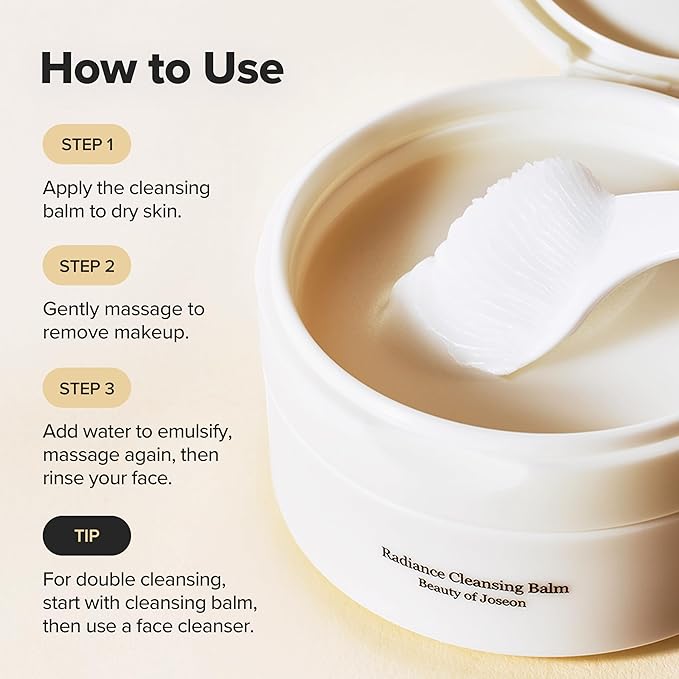 How to Use

STEP 1

Apply the cleansing balm to dry skin.

STEP 2

Gently massage to remove makeup.

STEP 3

Add water to emulsify, massage again, then rinse your face.

TIP

For double cleansing, start with cleansing balm, then use a face cleanser.

Radiance Cleansing Balm
Beauty of Joseon