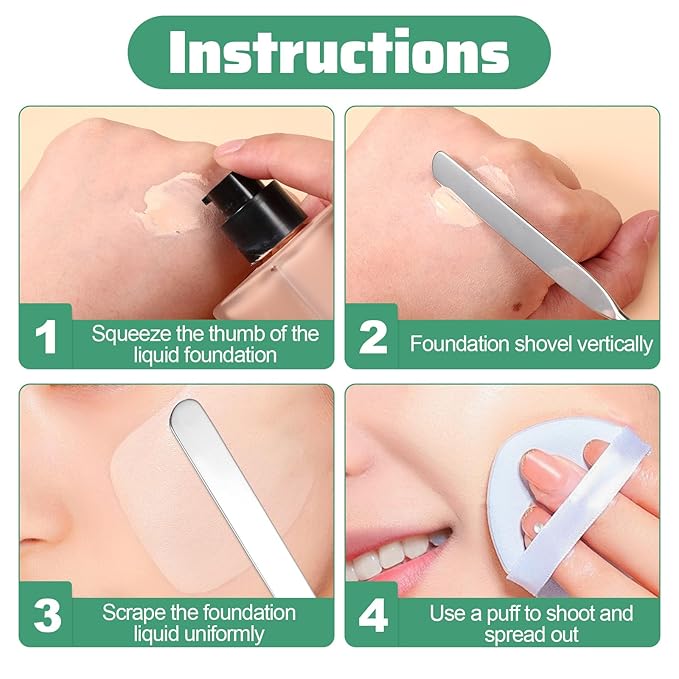 Instructions

1 Squeeze the thumb of the liquid foundation

2 Foundation shovel vertically

3 Scrape the foundation liquid uniformly

4 Use a puff to shoot and spread out