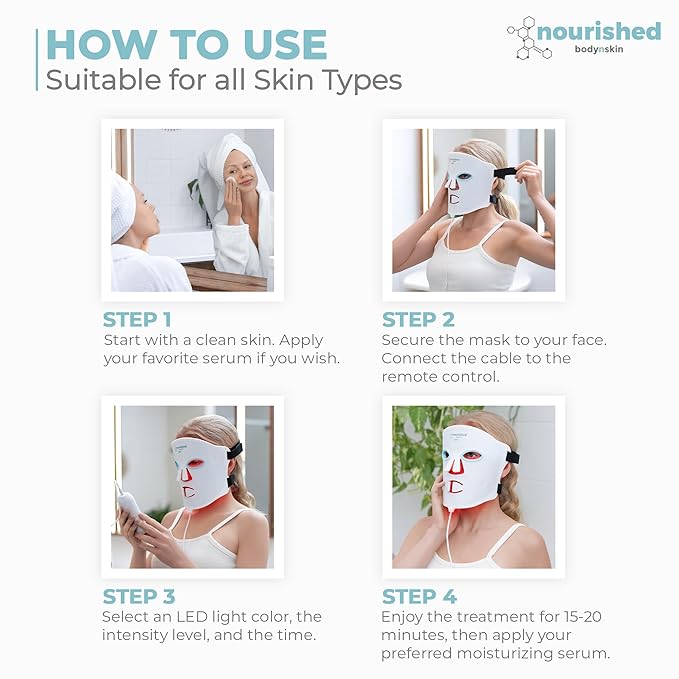 HOW TO USE
Suitable for all Skin Types

nourished
bodynskin

STEP 1
Start with a clean skin. Apply your favorite serum if you wish.

STEP 2
Secure the mask to your face. Connect the cable to the remote control.

STEP 3
Select an LED light color, the intensity level, and the time.

STEP 4
Enjoy the treatment for 15-20 minutes, then apply your preferred moisturizing serum.