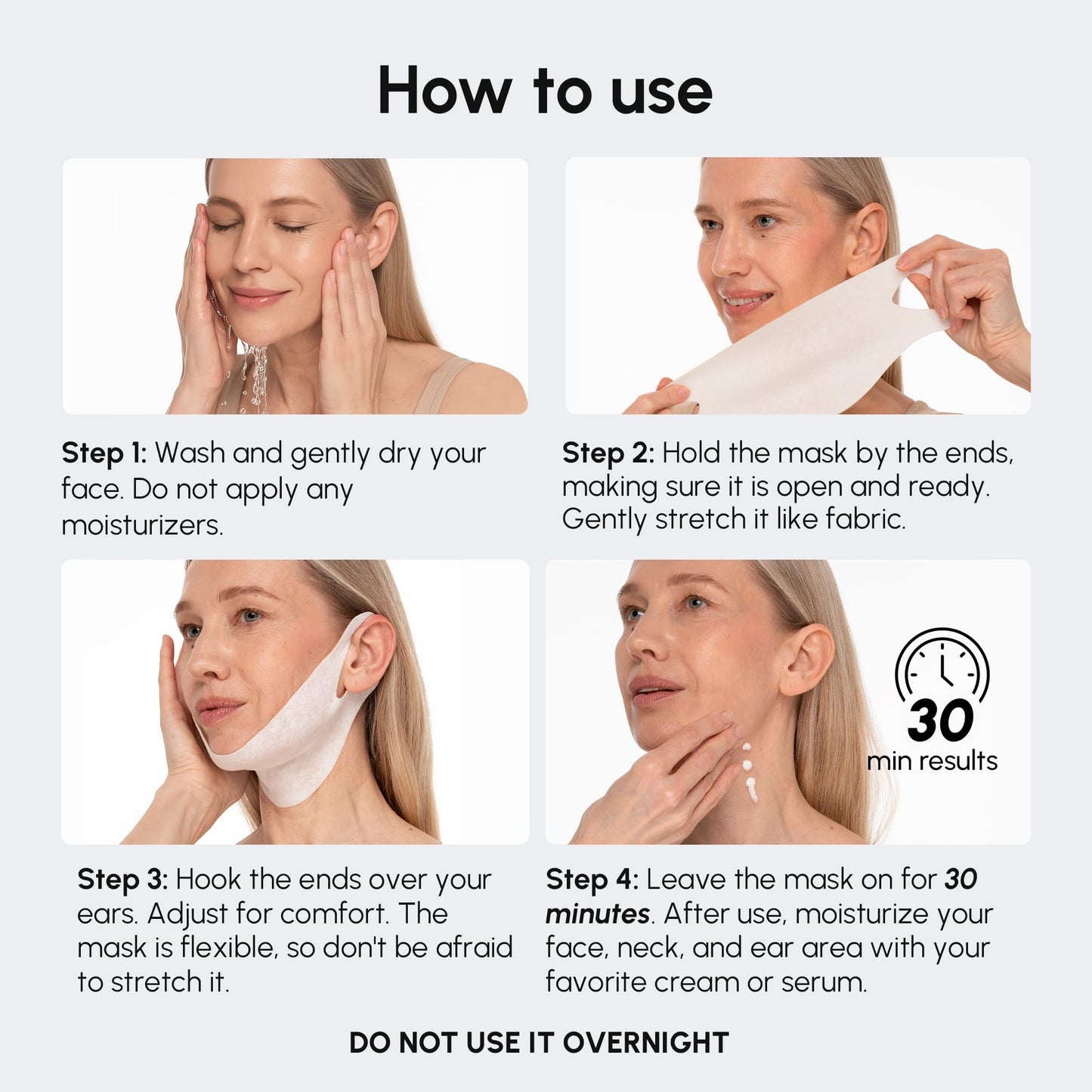 How to use

Step 1: Wash and gently dry your face. Do not apply any moisturizers.

Step 2: Hold the mask by the ends, making sure it is open and ready. Gently stretch it like fabric.

30
min results

Step 3: Hook the ends over your ears. Adjust for comfort. The mask is flexible, so don't be afraid to stretch it.

Step 4: Leave the mask on for 30 minutes. After use, moisturize your face, neck, and ear area with your favorite cream or serum.

DO NOT USE IT OVERNIGHT