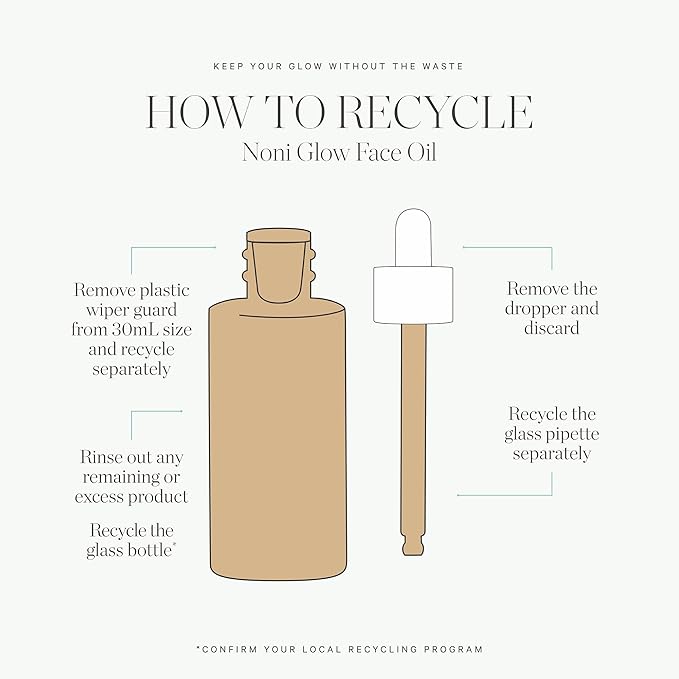 KEEP YOUR GLOW WITHOUT THE WASTE

HOW TO RECYCLE
Noni Glow Face Oil

Remove plastic wiper guard from 30mL size and recycle separately

Rinse out any remaining or excess product

Recycle the glass bottle*

Remove the dropper and discard

Recycle the glass pipette separately

*CONFIRM YOUR LOCAL RECYCLING PROGRAM