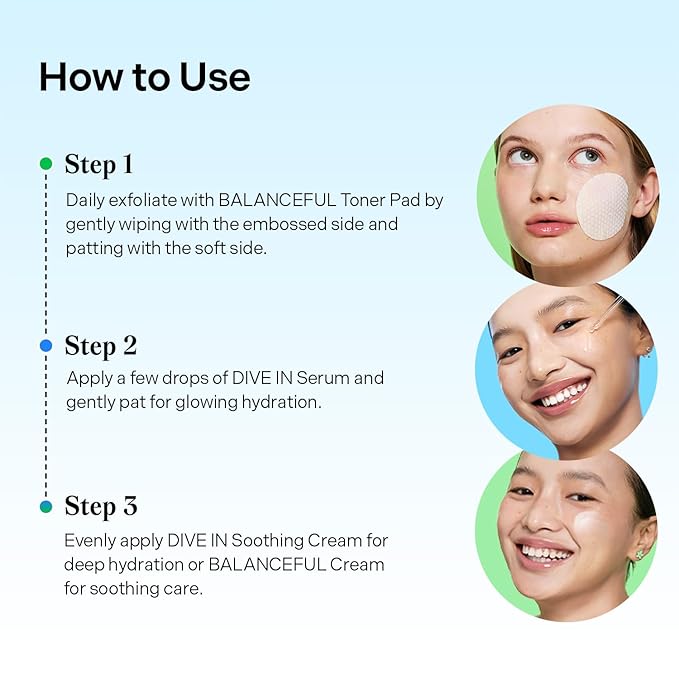 How to Use

Step 1

Daily exfoliate with BALANCEFUL Toner Pad by gently wiping with the embossed side and patting with the soft side.

Step 2

Apply a few drops of DIVE IN Serum and gently pat for glowing hydration.

Step 3

Evenly apply DIVE IN Soothing Cream for deep hydration or BALANCEFUL Cream for soothing care.